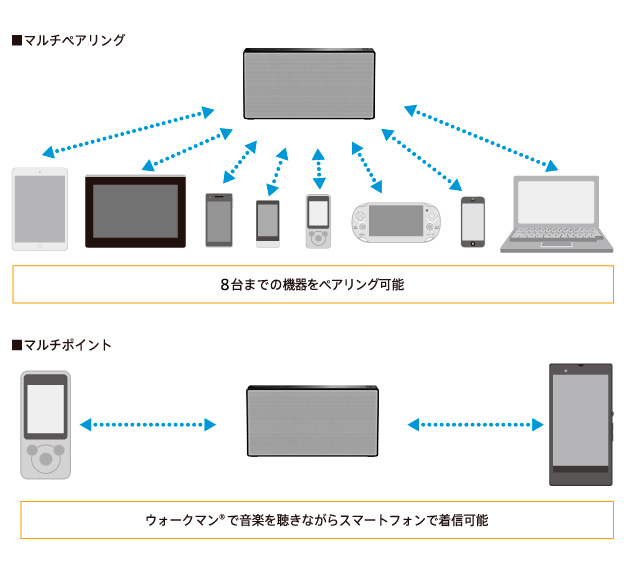 ■マルチペアリング

8台までの機器をペアリング可能

■マルチポイント

ウォークマン®で音楽を聴きながらスマートフォンで着信可能