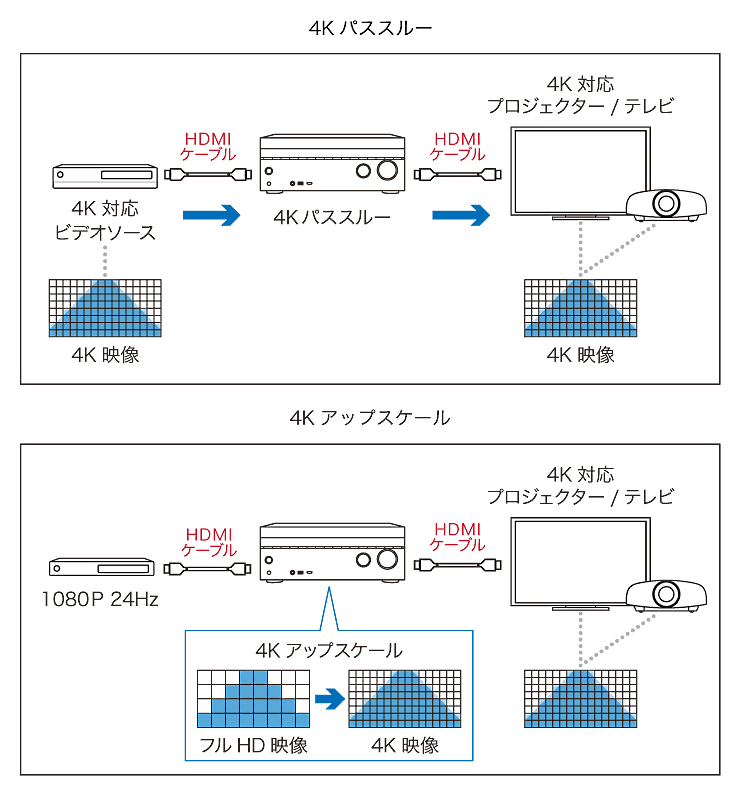 4K パススルー

4K 対応 プロジェクター / テレビ

HDMI ケーブル

HDMI ケーブル

4K 対応 ビデオソース

4K パススルー

4K 映像

4K 映像

4K アップスケール

4K 対応 プロジェクター / テレビ

HDMI ケーブル

HDMI ケーブル

1080P 24Hz

4K アップスケール

フル HD 映像

4K 映像