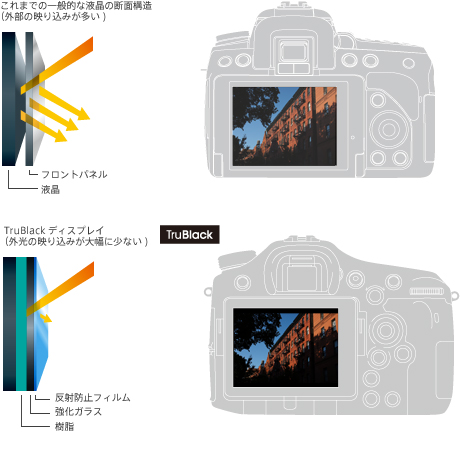 これまでの一般的な液晶の断面構造
(外部の映り込みが多い)

フロントパネル
液晶

TruBlack ディスプレイ
(外光の映り込みが大幅に少ない)

TruBlack

反射防止フィルム
強化ガラス
樹脂