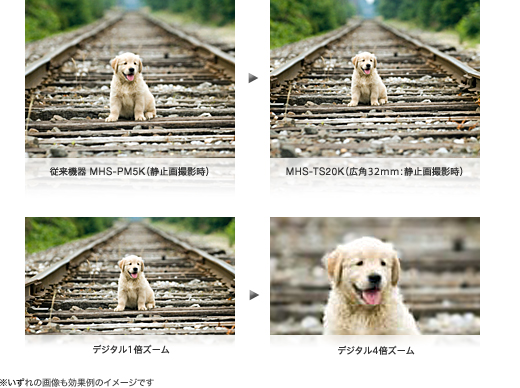 従来機器 MHS-PM5K(静止画撮影時)

MHS-TS20K(広角32mm:静止画撮影時)

デジタル1倍ズーム

デジタル4倍ズーム

※いずれの画像も効果例のイメージです