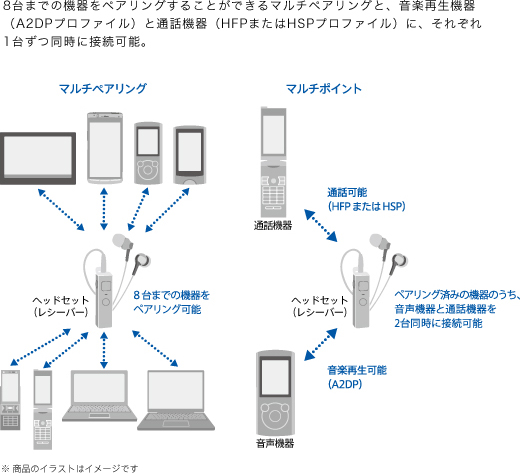 8台までの機器をペアリングすることができるマルチペアリングと、音楽再生機器（A2DPプロファイル）と通話機器（HFPまたはHSPプロファイル）に、それぞれ1台ずつ同時に接続可能。

マルチペアリング

ヘッドセット
（レシーバー）

8台までの機器を
ペアリング可能

マルチポイント

通話機器

通話可能
（HFPまたはHSP）

ヘッドセット
（レシーバー）

ペアリング済みの機器のうち、
音声機器と通話機器を
2台同時に接続可能

音楽再生可能
（A2DP）

音声機器

※ 商品のイラストはイメージです