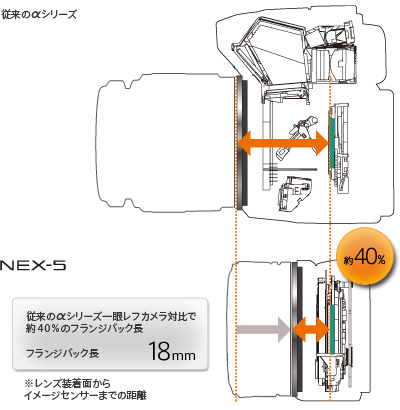 従来のαシリーズ

NEX-5

約40%

従来のαシリーズ一眼レフカメラ対比で約40%のフランジバック長

フランジバック長 18mm

※レンズ装着面からイメージセンサーまでの距離