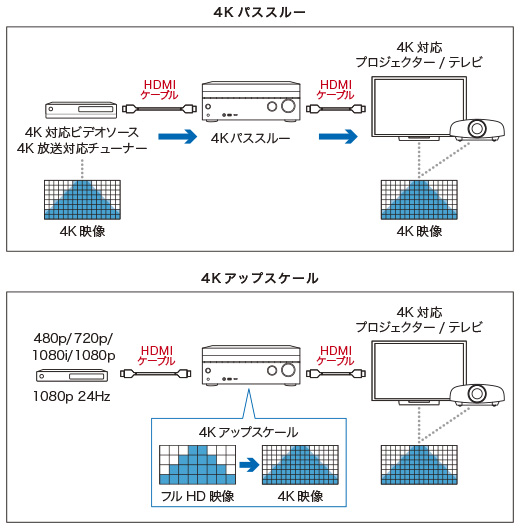 4K パススルー

4K 対応
プロジェクター / テレビ

HDMI
ケーブル

HDMI
ケーブル

4K 対応ビデオソース
4K 放送対応チューナー

4Kパススルー

4K 映像

4K 映像

4K アップスケール

4K 対応
プロジェクター / テレビ

480p/720p/
1080i/1080p

HDMI
ケーブル

HDMI
ケーブル

1080p 24Hz

4K アップスケール

フル HD 映像

4K 映像