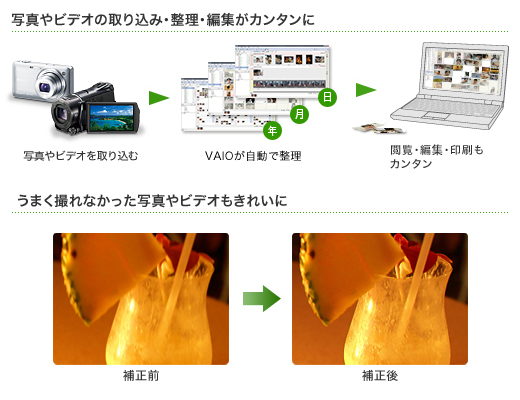 写真やビデオの取り込み・整理・編集がカンタンに

日
月
年

写真やビデオを取り込む

VAIOが自動で整理

閲覧・編集・印刷もカンタン

うまく撮れなかった写真やビデオもきれいに

補正前

補正後