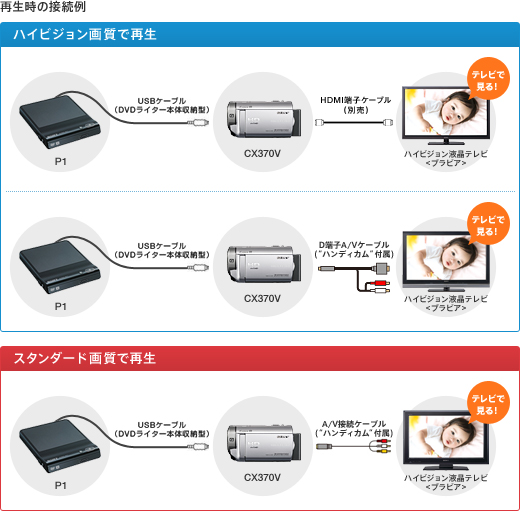 再生時の接続例

ハイビジョン画質で再生

P1

USBケーブル
（DVDライター本体収納型）

CX370V

HDMI端子ケーブル
（別売）

テレビで見る！

ハイビジョン液晶テレビ
<ブラビア>

P1

USBケーブル
（DVDライター本体収納型）

CX370V

D端子A/Vケーブル
（"ハンディカム"付属）

テレビで見る！

ハイビジョン液晶テレビ
<ブラビア>

スタンダード画質で再生

P1

USBケーブル
（DVDライター本体収納型）

CX370V

A/V接続ケーブル
（"ハンディカム"付属）

テレビで見る！

ハイビジョン液晶テレビ
<ブラビア>