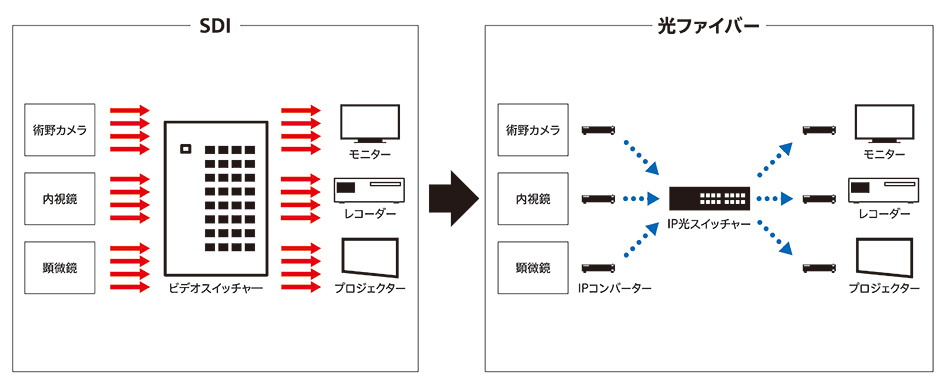 SDI

術野カメラ

内視鏡

顕微鏡

ビデオスイッチャー

モニター

レコーダー

プロジェクター

光ファイバー

術野カメラ

内視鏡

顕微鏡

IPコンバーター

IP光スイッチャー

モニター

レコーダー

プロジェクター