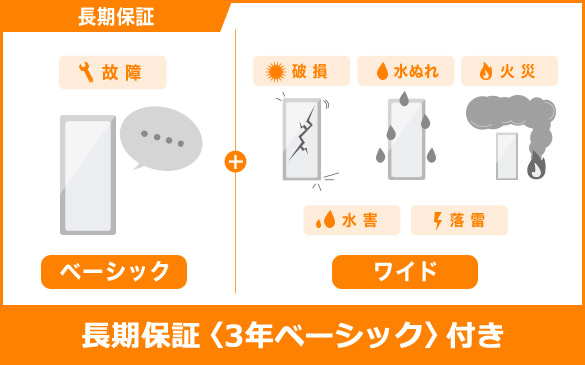 長期保証

故障

ベーシック

+

破損

水ぬれ

火災

水害

落雷

ワイド

長期保証〈3年ベーシック〉付き