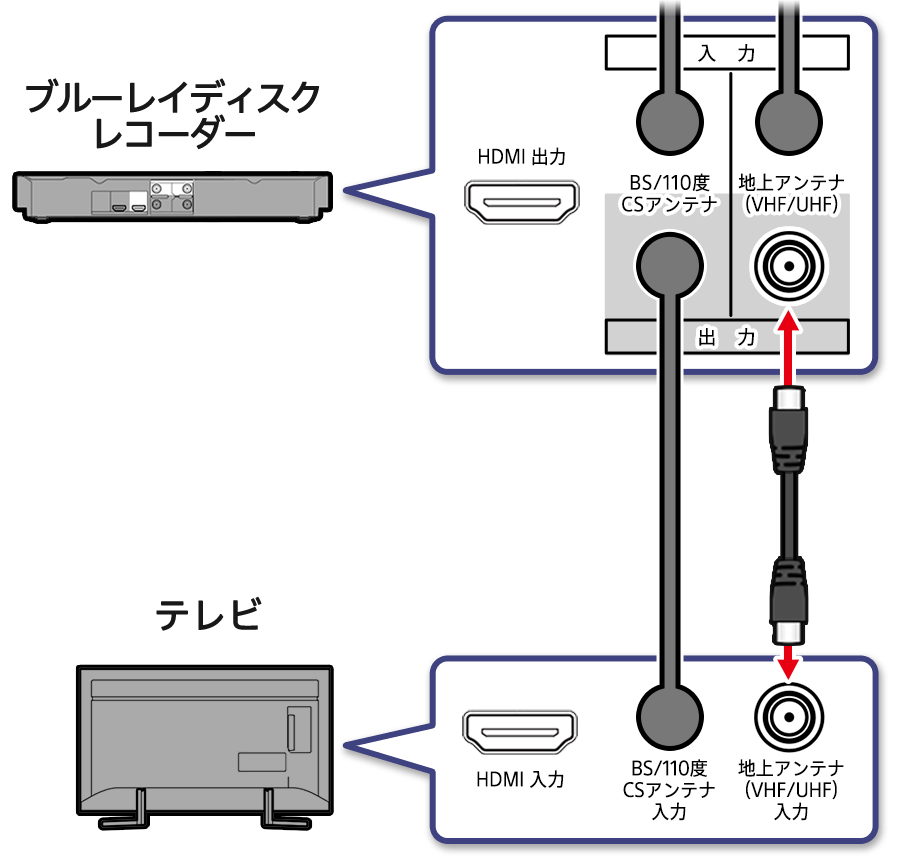 ブルーレイディスク
レコーダー

入 力

HDMI 出力

BS/110度
CSアンテナ

地上アンテナ
(VHF/UHF)

出 力

テレビ

HDMI 入力

BS/110度
CSアンテナ
入力

地上アンテナ
(VHF/UHF)
入力