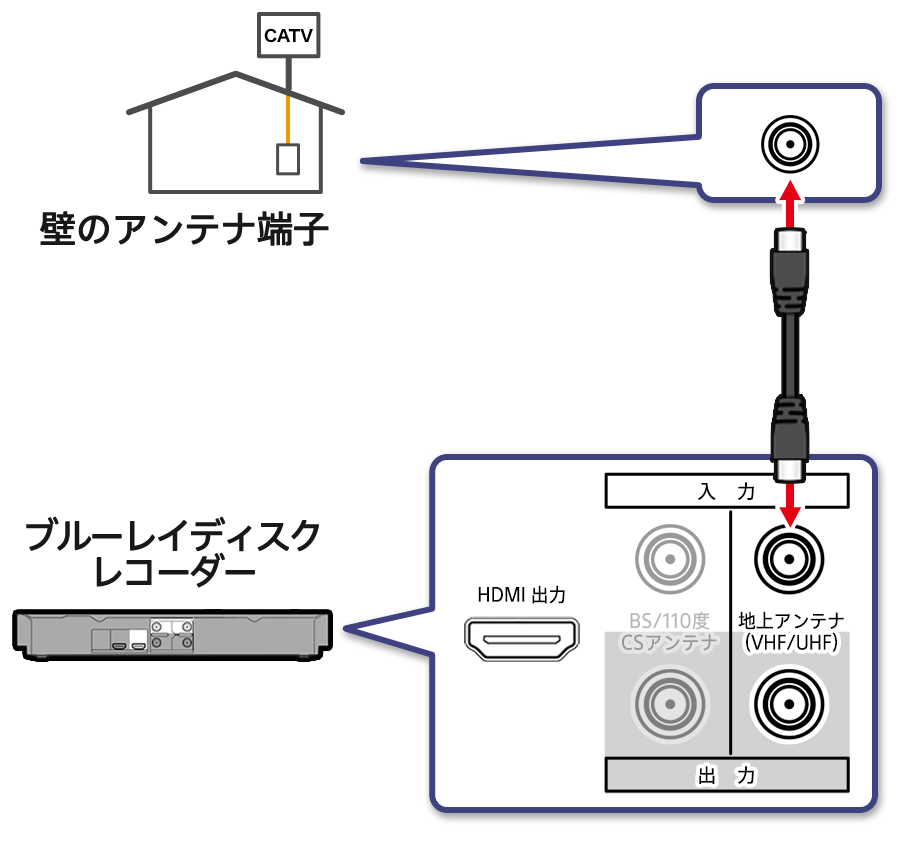 CATV

壁のアンテナ端子

ブルーレイディスク
レコーダー

入　力

HDMI 出力

BS/110度
CSアンテナ

地上アンテナ
(VHF/UHF)

出　力