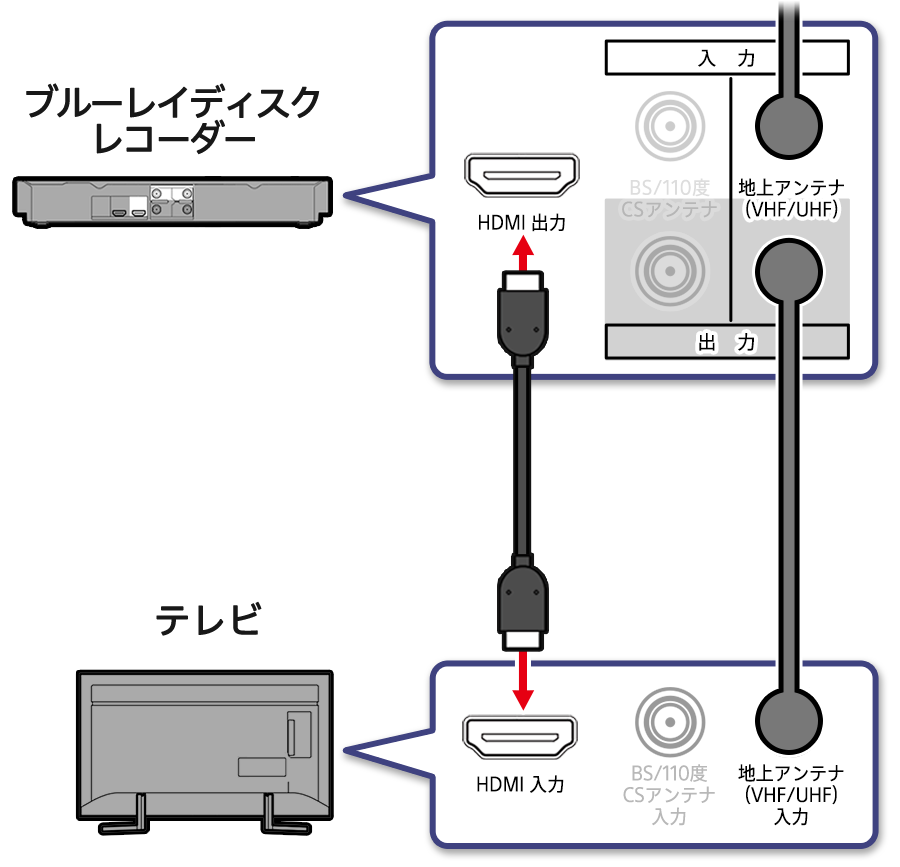 ブルーレイディスクレコーダー

入　力

HDMI 出力

BS/110度 CSアンテナ

地上アンテナ (VHF/UHF)

出　力

テレビ

HDMI 入力

BS/110度 CSアンテナ 入力

地上アンテナ (VHF/UHF) 入力