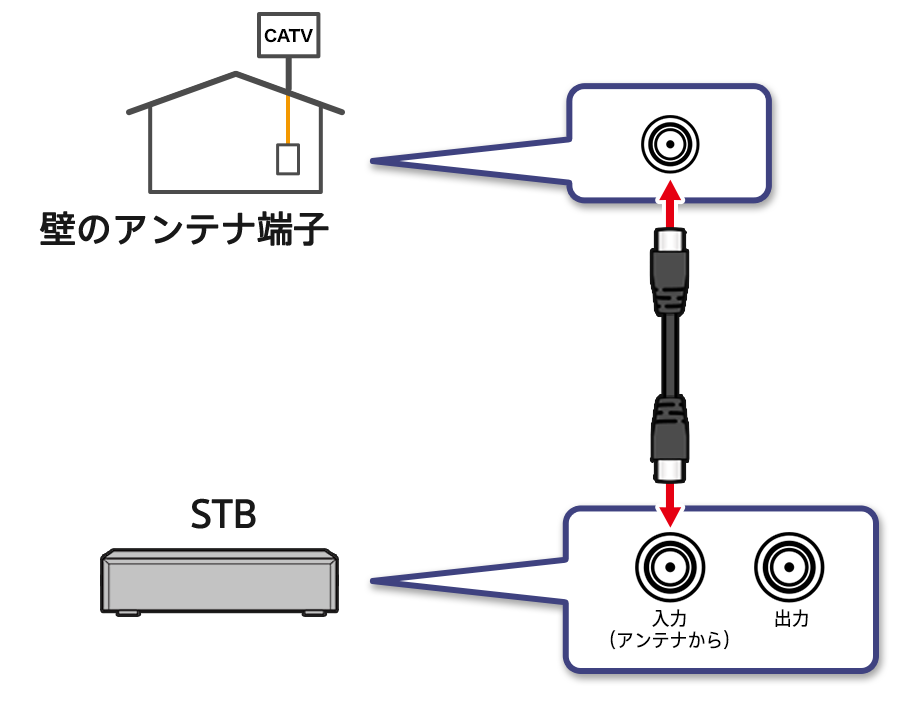 CATV

壁のアンテナ端子

STB

入力
(アンテナから)

出力