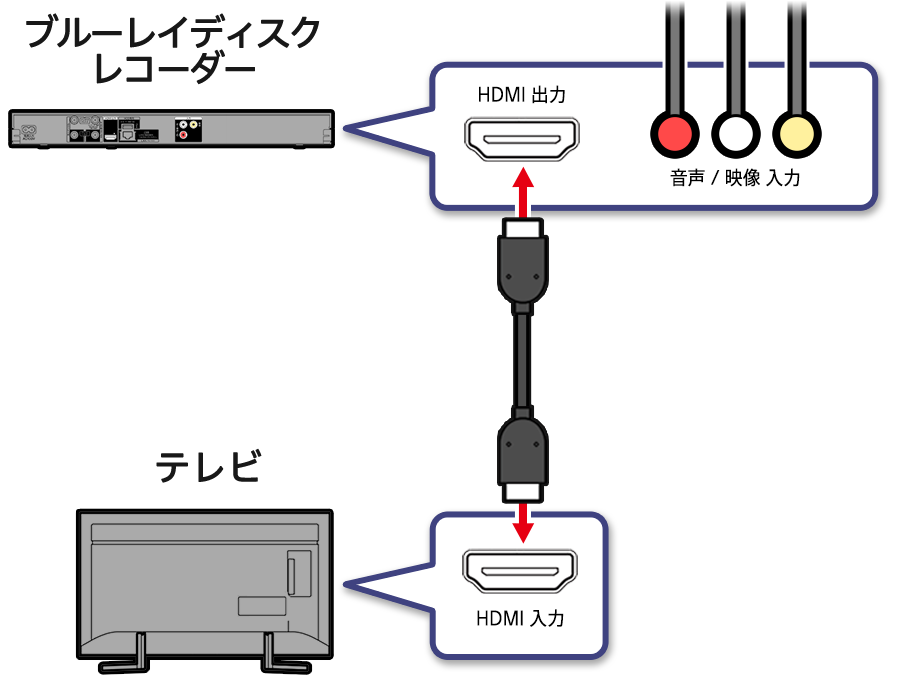 ブルーレイディスク
レコーダー

HDMI 出力

音声 / 映像 入力

テレビ

HDMI 入力