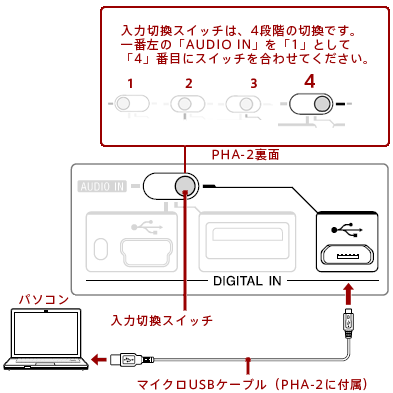 入力切換スイッチは、4段階の切換です。
一番左の「AUDIO IN」を「1」として
「4」番目にスイッチを合わせてください。

1
2
3
4

PHA-2裏面

AUDIO IN

DIGITAL IN

パソコン

入力切換スイッチ

マイクロUSBケーブル（PHA-2に付属）