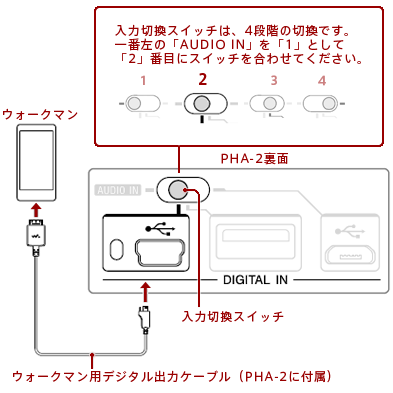 入力切換スイッチは、4段階の切換です。
一番左の「AUDIO IN」を「1」として
「2」番目にスイッチを合わせてください。

1 2 3 4

ウォークマン

PHA-2裏面

AUDIO IN

DIGITAL IN

入力切換スイッチ

ウォークマン用デジタル出力ケーブル（PHA-2に付属）