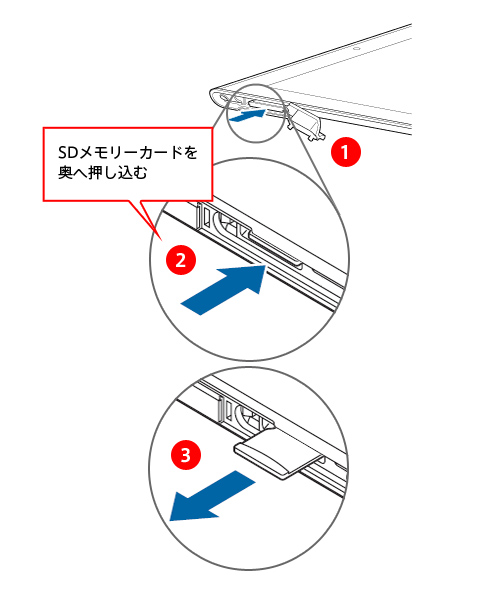 SDメモリーカードを奥へ押し込む

1

2

3