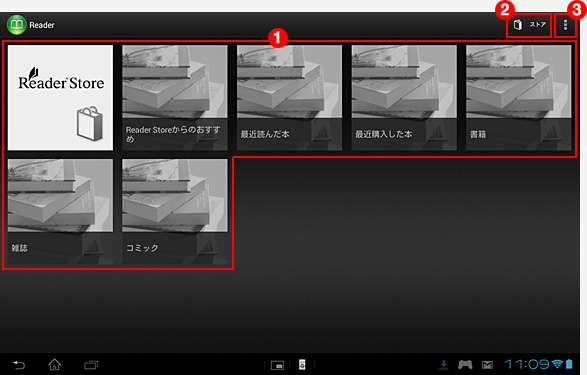 Reader

2 ストア 3

1

Reader Store

Reader Storeからのおすすめ

最近読んだ本

最近購入した本

書籍

雑誌

コミック

11:09