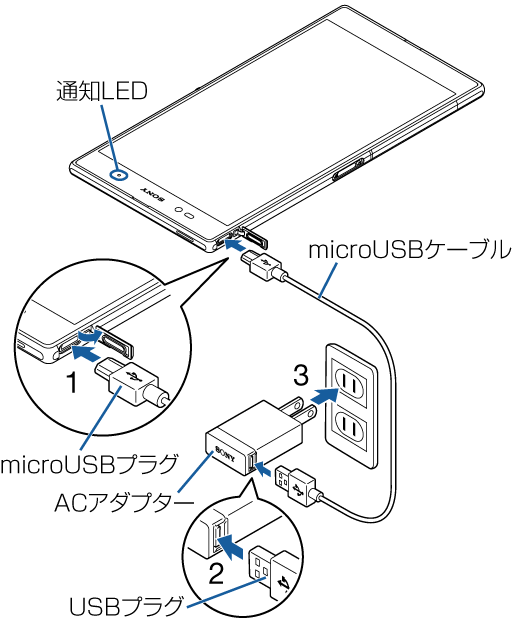 通知LED

SONY

microUSBケーブル

1

3

microUSBプラグ

SONY

ACアダプター

2

USBプラグ