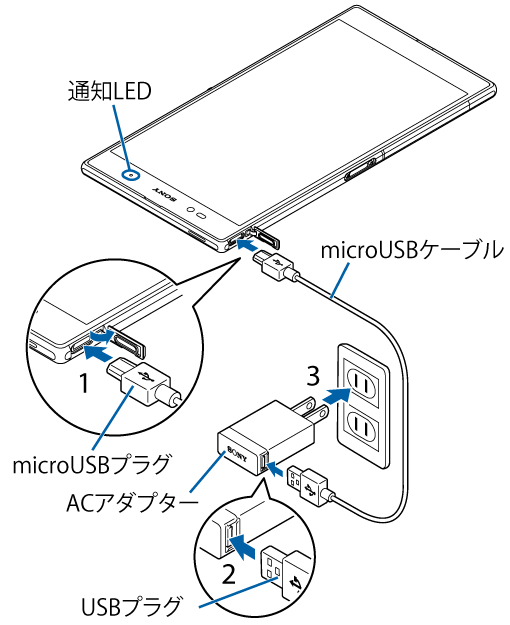 通知LED

SONY

microUSBケーブル

1

3

microUSBプラグ

SONY

ACアダプター

2

USBプラグ