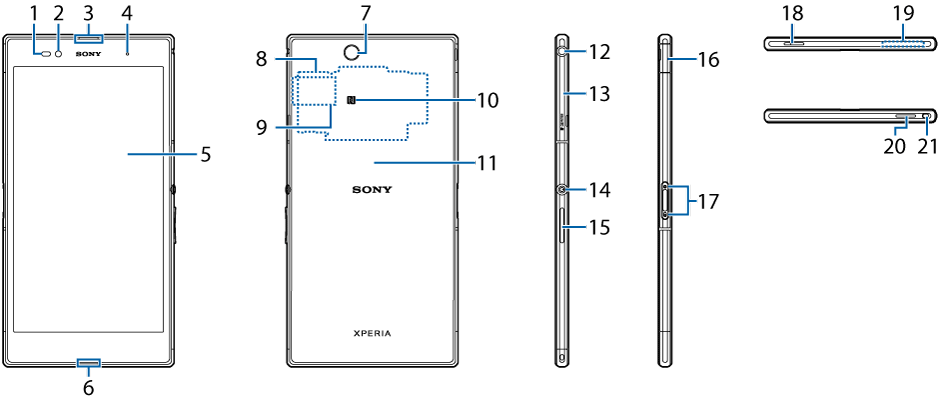 1 2 3 4
SONY
5
6
7
8
9
10
11
SONY
XPERIA
12
13
14
15
16
17
18
19
20 21