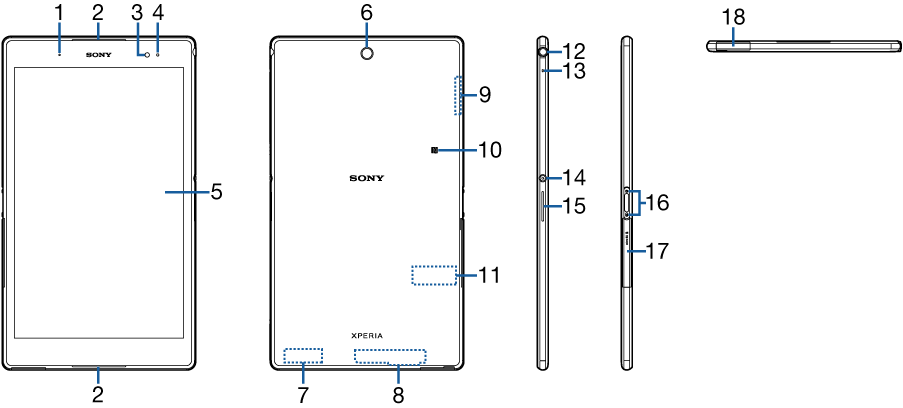 1 2 3 4
SONY
5
2
6
9
10
SONY
11
XPERIA
7 8
12
13
14
15
16
17
18