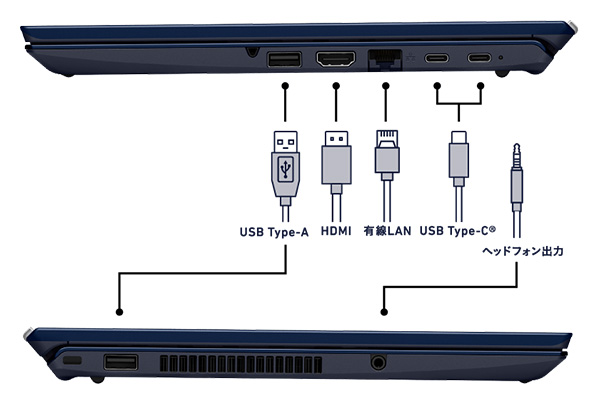 USB Type-A HDMI 有線LAN USB Type-C®

ヘッドフォン出力