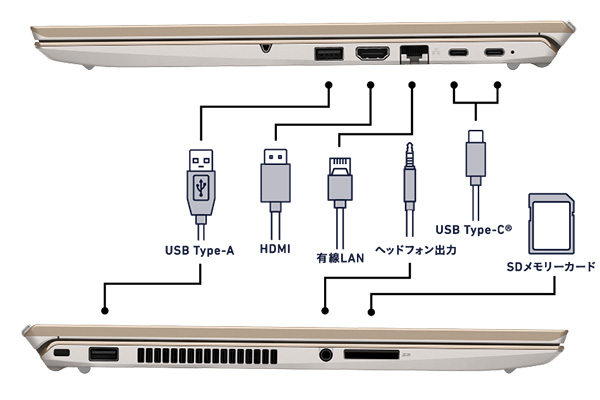 USB Type-A

HDMI

有線LAN

ヘッドフォン出力

USB Type-C®

SDメモリーカード