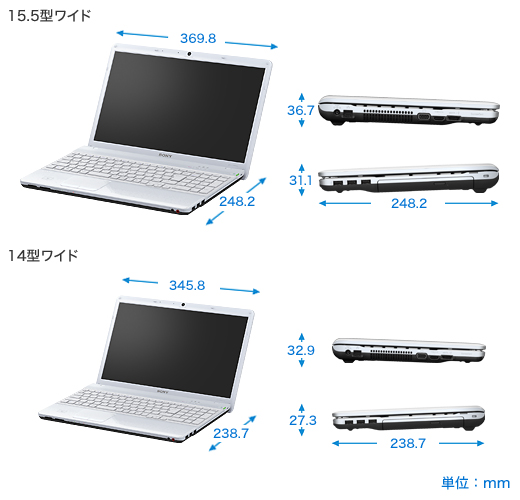 15.5型ワイド

369.8

SONY

248.2

36.7

31.1

248.2

14型ワイド

345.8

SONY

238.7

32.9

27.3

238.7

単位：mm