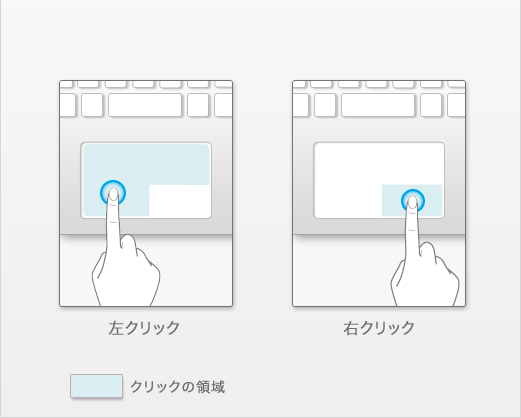 左クリック

右クリック

クリックの領域