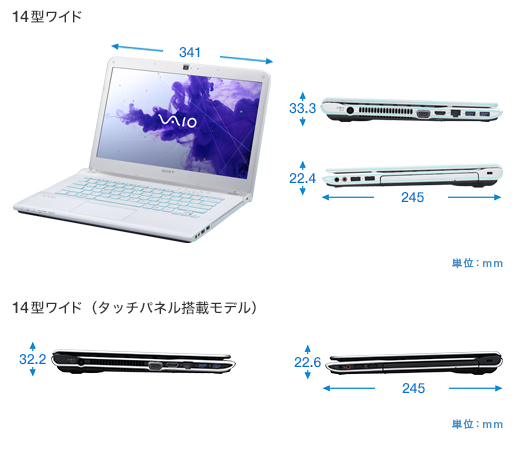 14型ワイド

341

VAIO

SONY

33.3

22.4

245

単位：mm

14型ワイド（タッチパネル搭載モデル）

32.2

22.6

245

単位：mm