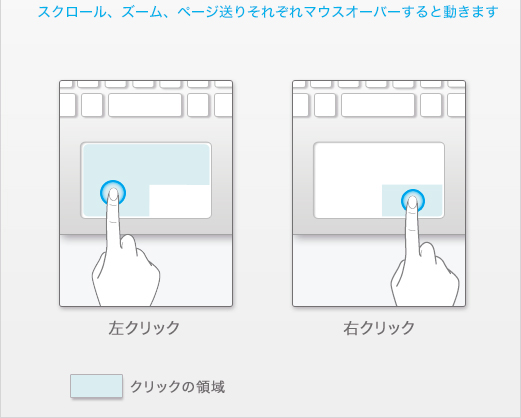 スクロール、ズーム、ページ送りそれぞれマウスオーバーすると動きます

左クリック

右クリック

クリックの領域