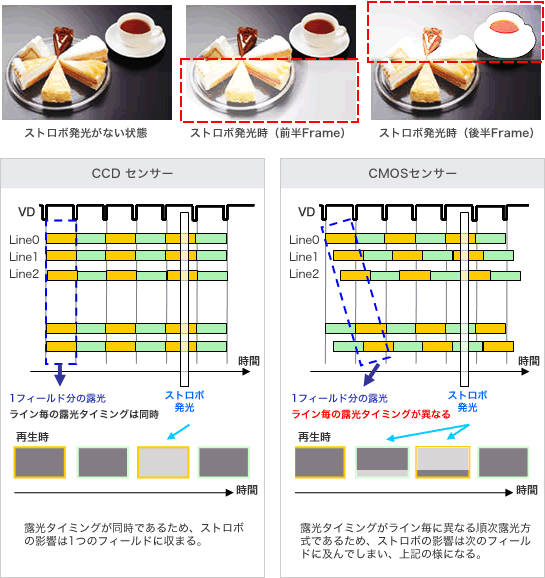 ストロボ発光がない状態

ストロボ発光時（前半Frame）

ストロボ発光時（後半Frame）

CCD センサー

VD

Line0

Line1

Line2

時間

1フィールド分の露光

ライン毎の露光タイミングは同時

ストロボ発光

再生時

時間

露光タイミングが同時であるため、ストロボの影響は1つのフィールドに収まる。

CMOSセンサー

VD

Line0

Line1

Line2

時間

1フィールド分の露光

ライン毎の露光タイミングが異なる

ストロボ発光

再生時

時間

露光タイミングがライン毎に異なる順次露光方式であるため、ストロボの影響は次のフィールドに及んでしまい、上記の様になる。