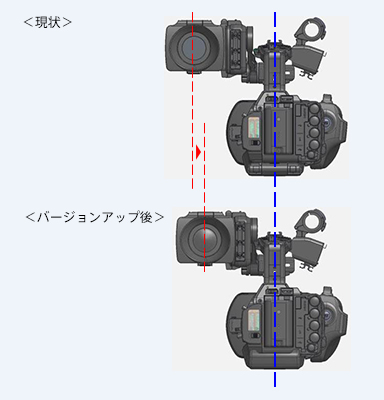 <現状>

<バージョンアップ後>