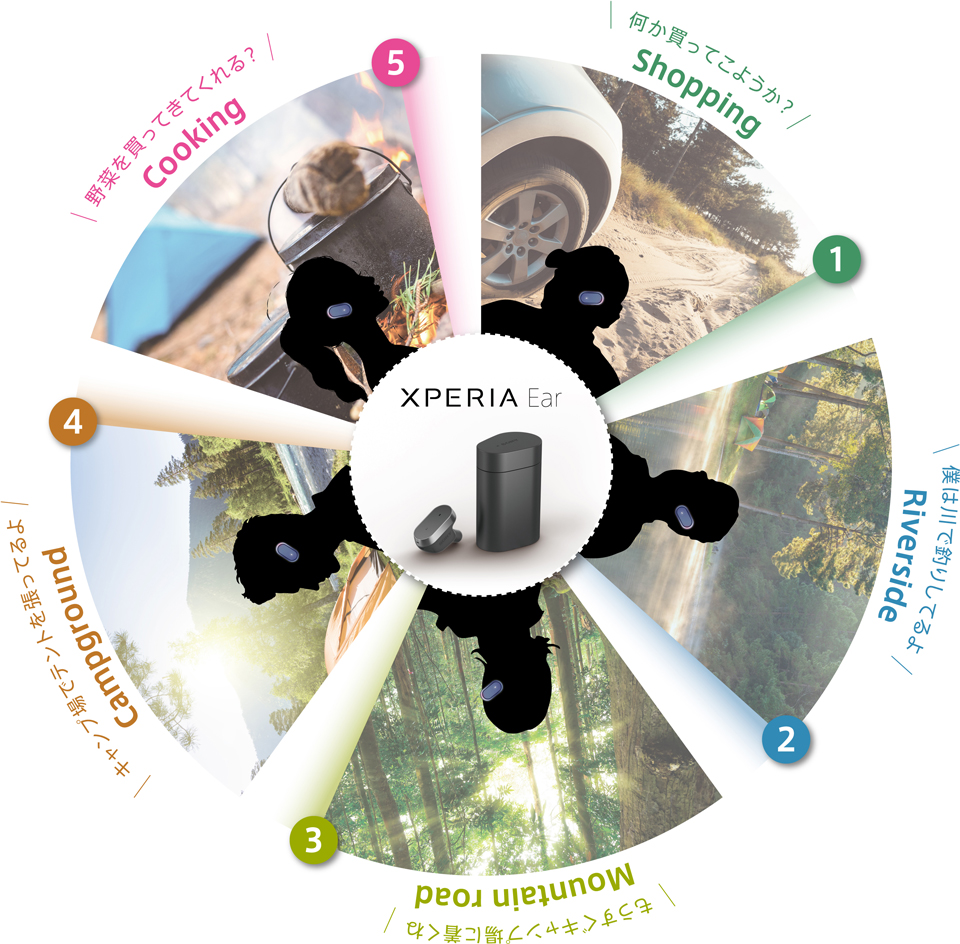 XPERIA Ear

何か買ってこようか？
Shopping

1

僕は川で釣りしてるよ
Riverside

2

もうすぐキャンプ場に着くね
Mountain road

3

キャンプ場でテントを張ってるよ
Campground

4

野菜を買ってきてくれる？
Cooking

5