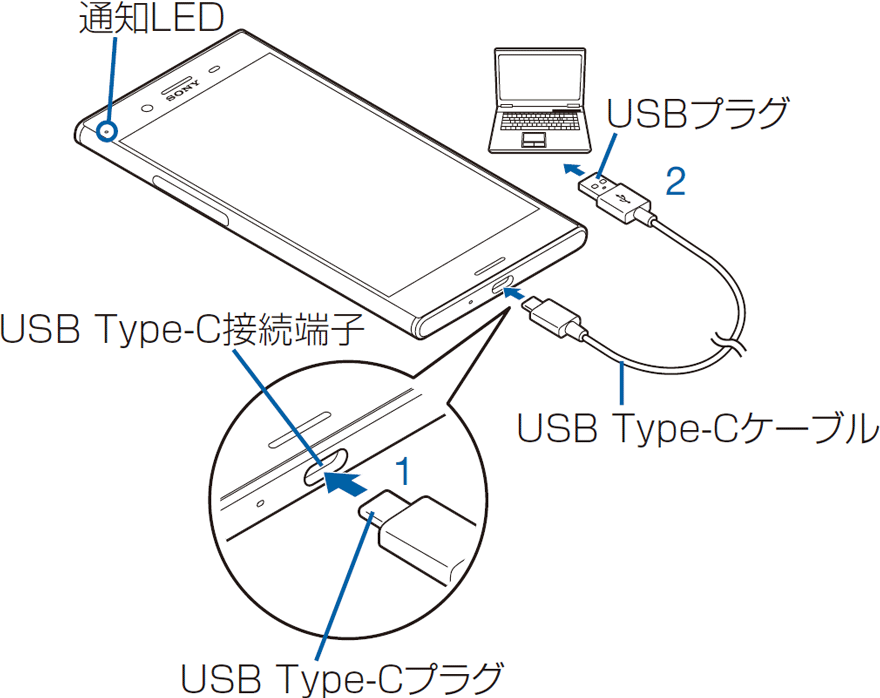 通知LED

SONY

USBプラグ

2

USB Type-C接続端子

USB Type-Cケーブル

1

USB Type-Cプラグ