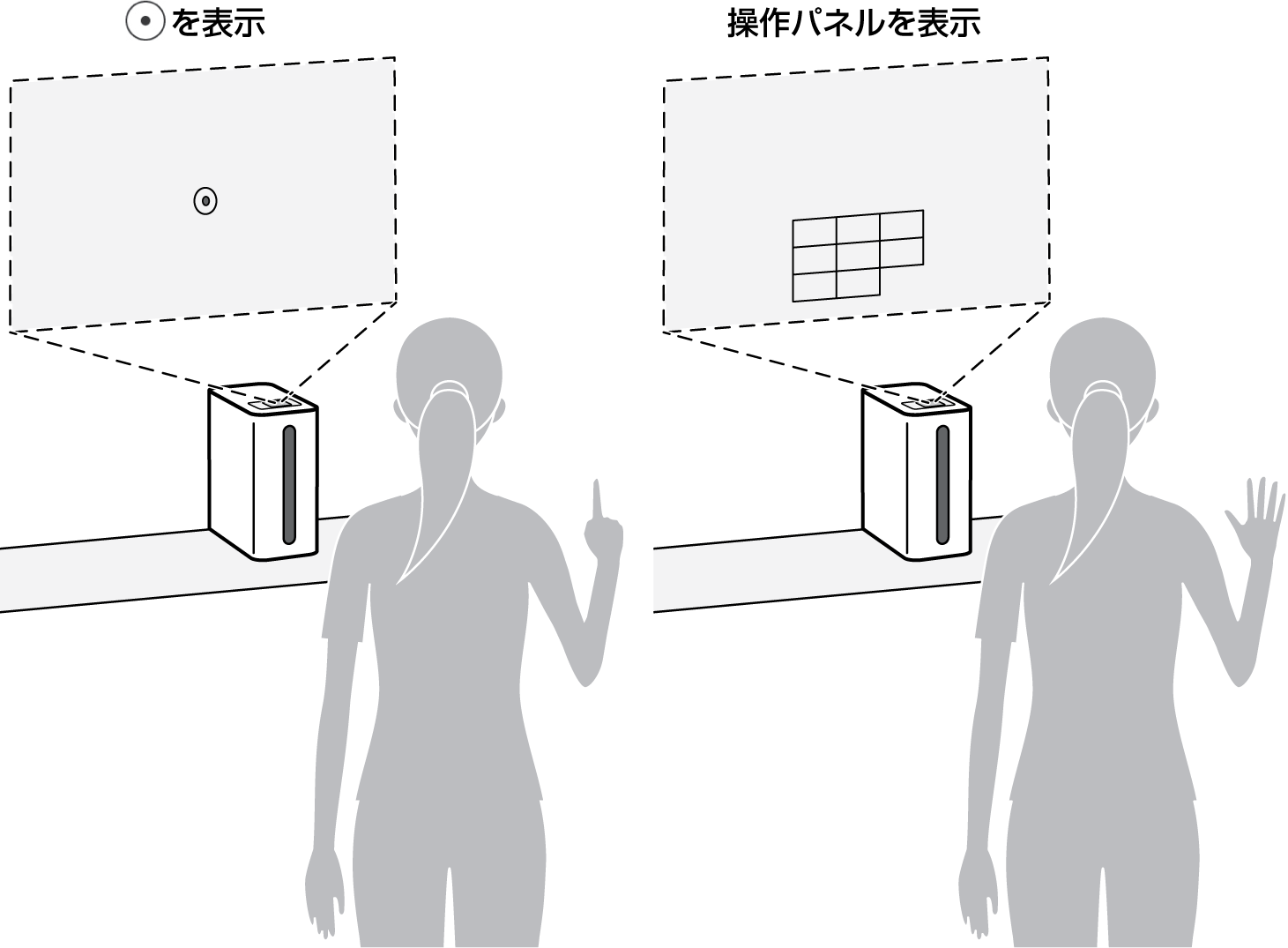 を表示

操作パネルを表示